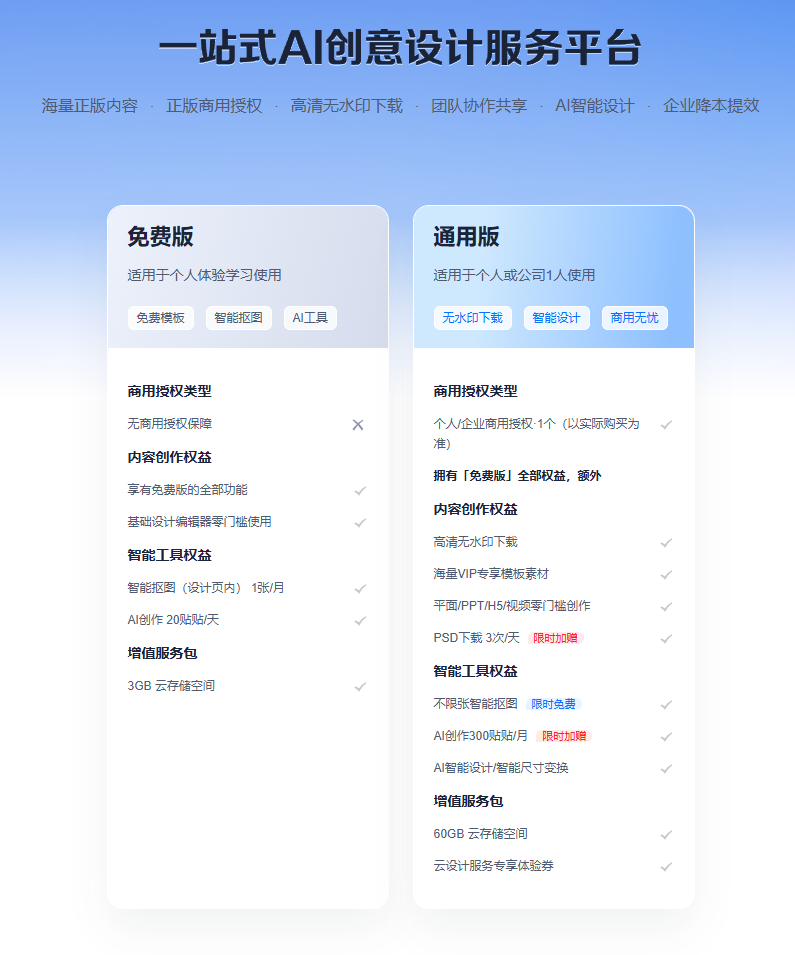 一站式AI创意设计服务平台

海量正版内容 · 正版商用授权 · 高清无水印下载 · 团队协作共享 · AI智能设计 · 企业降本提效

免费版

适用于个人体验学习使用

免费模板 智能抠图 AI工具

商用授权类型

无商用授权保障

内容创作权益

享有免费版的全部功能

基础设计编辑器零门槛使用

智能工具权益

智能抠图（设计页内） 1张/月

AI创作 20贴贴/天

增值服务包

3GB 云存储空间

通用版

适用于个人或公司1人使用

无水印下载 智能设计 商用无忧

商用授权类型

个人/企业商用授权·1个（以实际购买为准）

拥有「免费版」全部权益，额外

内容创作权益

高清无水印下载

海量VIP专享模板素材

平面/PPT/H5/视频零门槛创作

PSD下载 3次/天 限时加赠

智能工具权益

不限张智能抠图 限时免费

AI创作300贴贴/月 限时加赠

AI智能设计/智能尺寸变换

增值服务包

60GB 云存储空间

云设计服务专享体验券